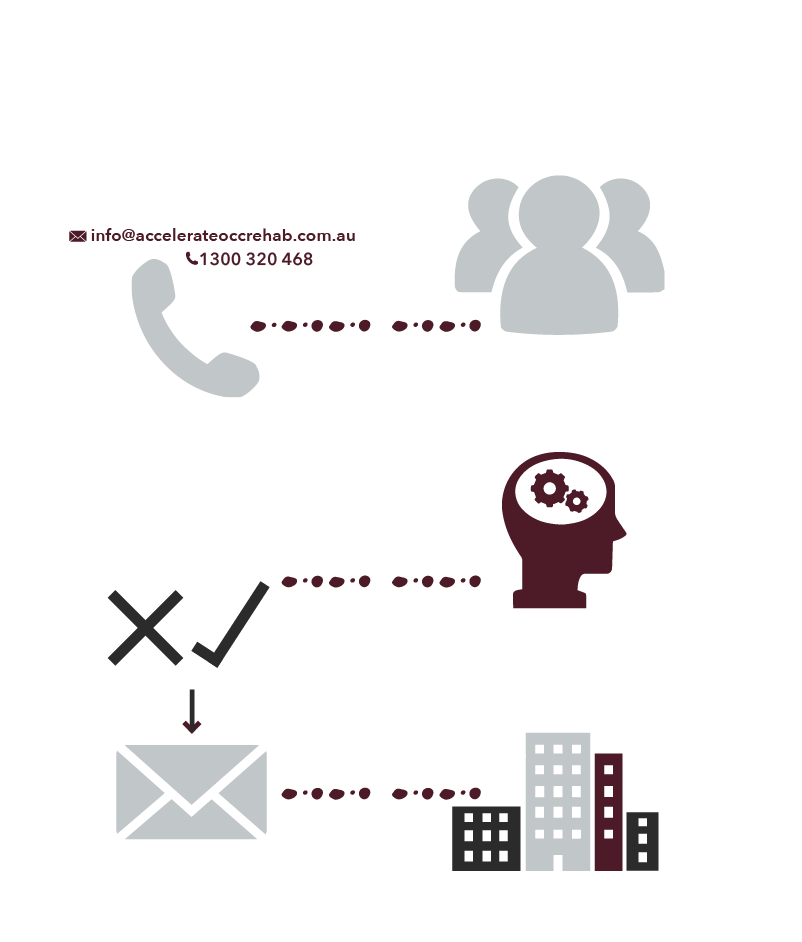 info@accelerateoccrehab.com.au
1300 320 468